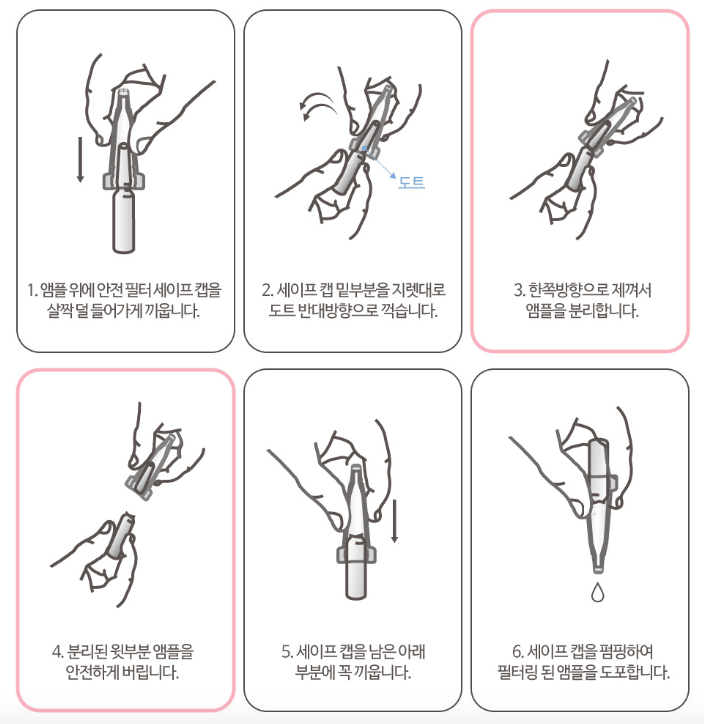 1. 앰플 위에 안전 필터 세이프 캡을 살짝 덜 들어가게 끼웁니다.

도트

2. 세이프 캡 밑부분을 지렛대로 도트 반대방향으로 꺽습니다.

3. 한쪽방향으로 제껴서 앰플을 분리합니다.

4. 분리된 윗부분 앰플을 안전하게 버립니다.

5. 세이프 캡을 남은 아래 부분에 꼭 끼웁니다.

6. 세이프 캡을 펌핑하여 필터링 된 앰플을 도포합니다.