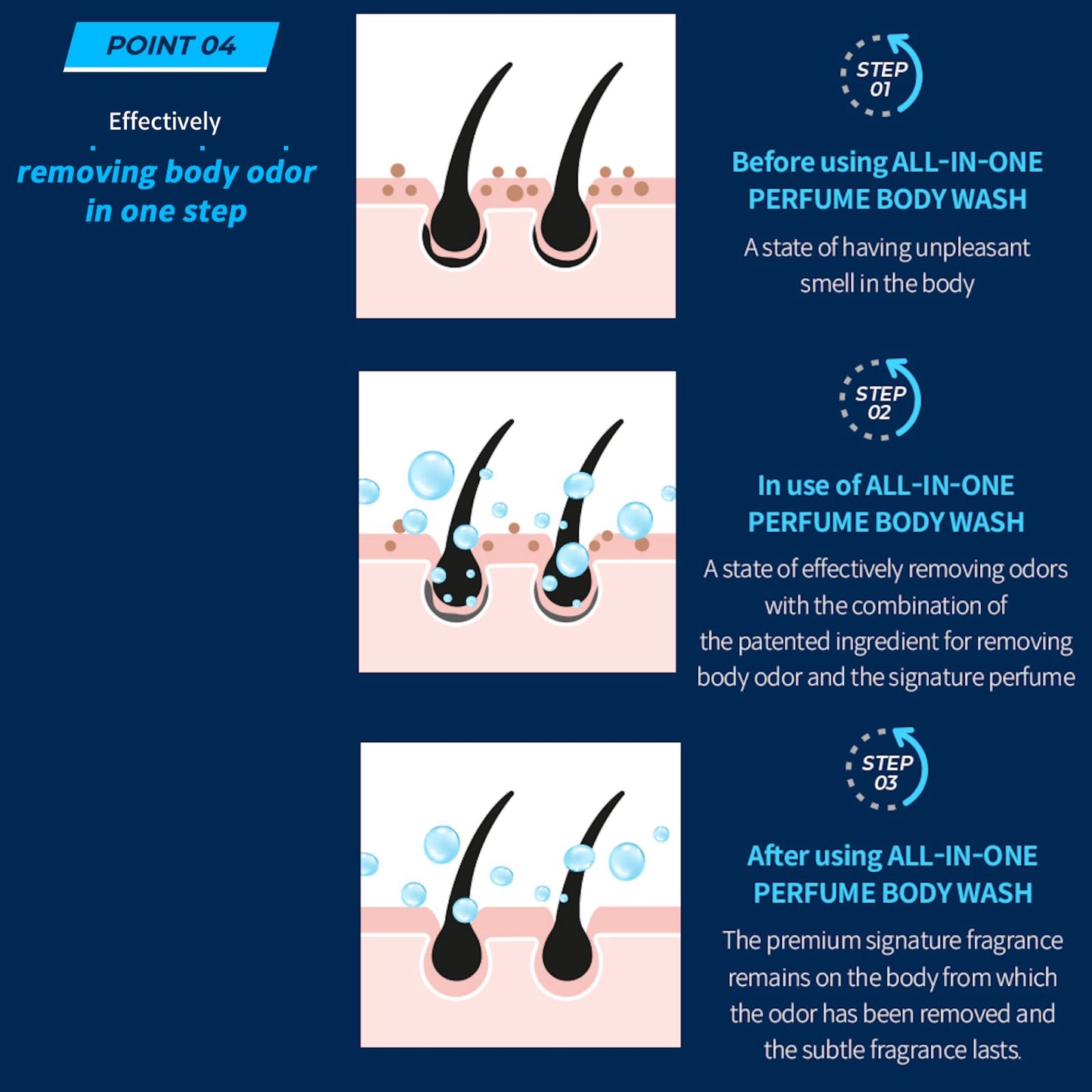 POINT 04

Effectively
removing body odor in one step

STEP 01

Before using ALL-IN-ONE PERFUME BODY WASH

A state of having unpleasant smell in the body

STEP 02

In use of ALL-IN-ONE PERFUME BODY WASH

A state of effectively removing odors with the combination of the patented ingredient for removing body odor and the signature perfume

STEP 03

After using ALL-IN-ONE PERFUME BODY WASH

The premium signature fragrance remains on the body from which the odor has been removed and the subtle fragrance lasts.