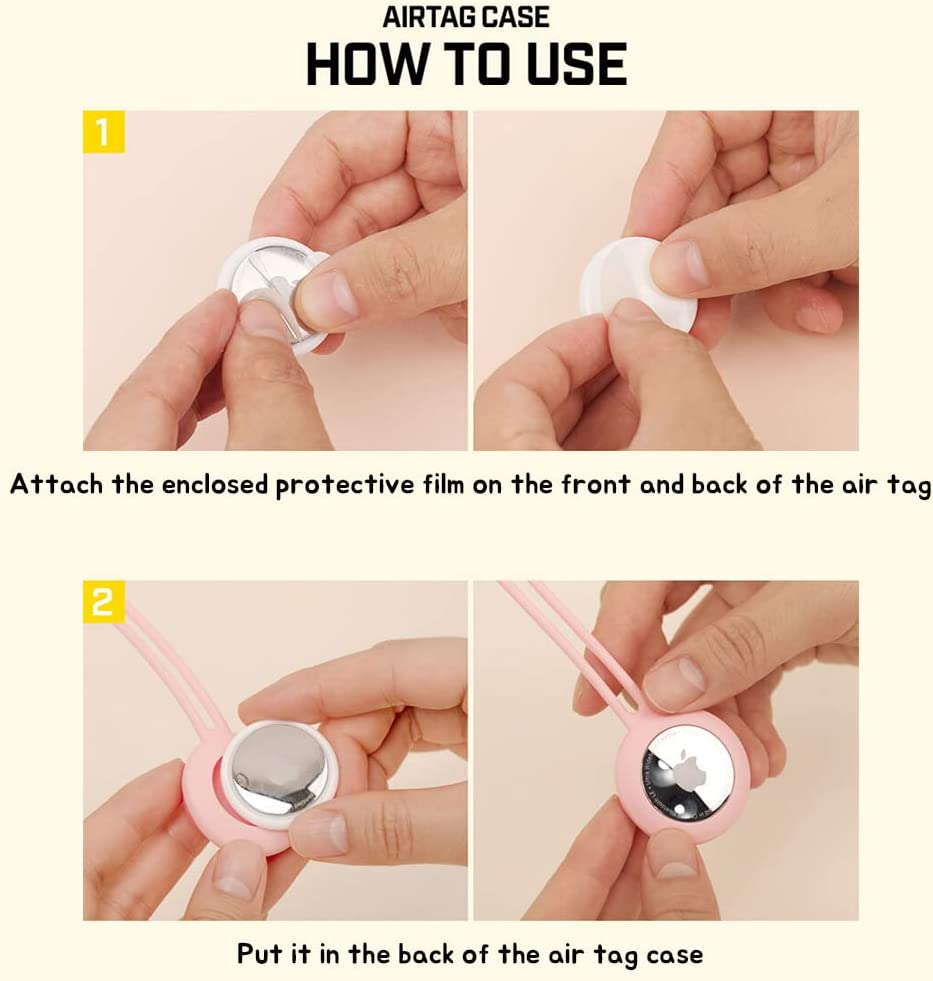 AIRTAG CASE
HOW TO USE

1

Attach the enclosed protective film on the front and back of the air tag

2

Put it in the back of the air tag case