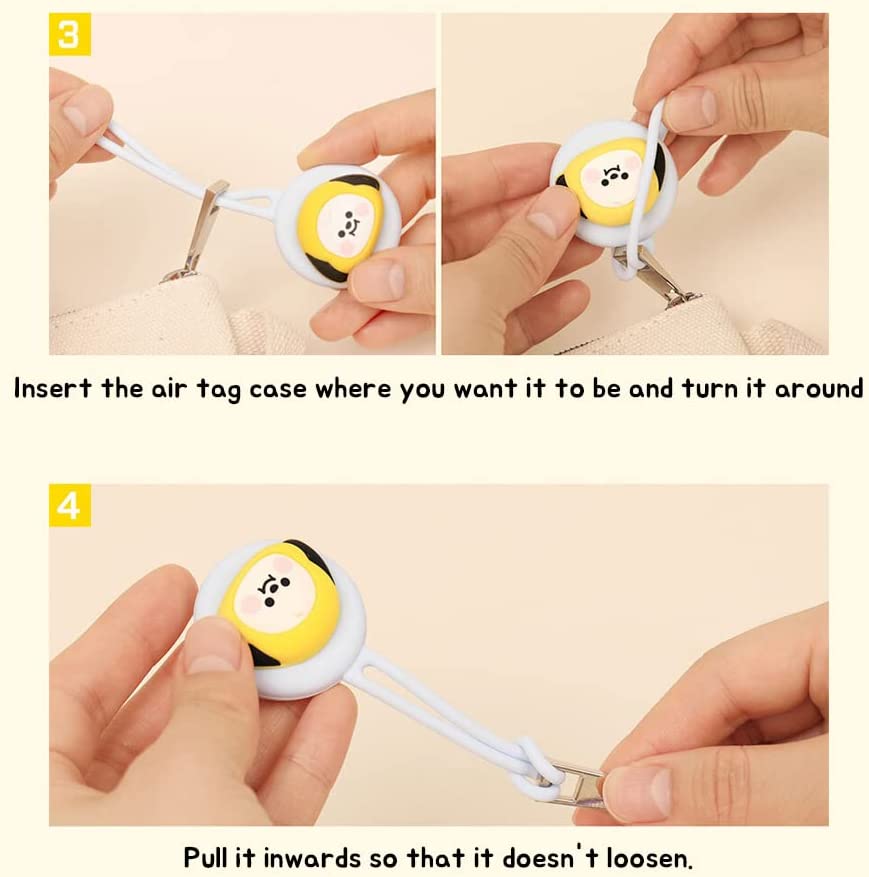 3

Insert the air tag case where you want it to be and turn it around

4

Pull it inwards so that it doesn't loosen.